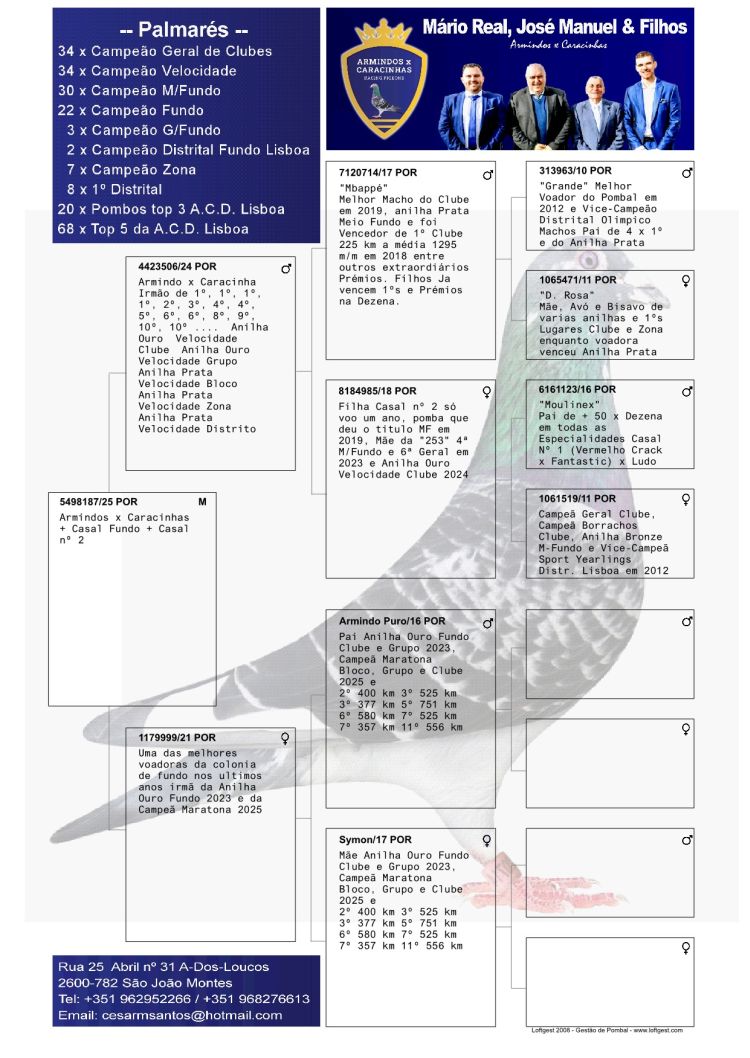 -- Palmarés --
34 x Campeão Geral de Clubes
34 x Campeão Velocidade
30 x Campeão M/Fundo
22 x Campeão Fundo
3 x Campeão G/Fundo
2 x Campeão Distrital Fundo Lisboa
7 x Campeão Zona
8 x 1º Distrital
20 x Pombos top 3 A.C.D. Lisboa
68 x Top 5 da A.C.D. Lisboa

ARMINDOS x CARACINHAS RACING PIGEONS

Mário Real, José Manuel & Filhos
Armindos x Caracinhas

5498187/25 POR M
Armindos x Caracinhas + Casal Fundo + Casal nº 2

4423506/24 POR ♂
Armindo x Caracinha Irmão de 1º, 1º, 1º, 1º, 2º, 3º, 4º, 4º, 5º, 6º, 6º, 8º, 9º, 10º, 10º .... Anilha Ouro Velocidade Clube Anilha Ouro Velocidade Grupo Anilha Prata Velocidade Bloco Anilha Prata Velocidade Zona Anilha Prata Velocidade Distrito

1179999/21 POR ♀
Uma das melhores voadoras da colonia de fundo nos ultimos anos irmã da Anilha Ouro Fundo 2023 e da Campeã Maratona 2025

7120714/17 POR ♂
"Mbappé"
Melhor Macho do Clube em 2019, anilha Prata Meio Fundo e foi Vencedor de 1º Clube 225 km a média 1295 m/m em 2018 entre outros extraordiários Prémios. Filhos Ja vencem 1ºs e Prémios na Dezena.

8184985/18 POR ♀
Filha Casal nº 2 só voo um ano, pomba que deu o titulo MF em 2019, Mãe da "253" 4ª M/Fundo e 6ª Geral em 2023 e Anilha Ouro Velocidade Clube 2024

Armindo Puro/16 POR ♂
Pai Anilha Ouro Fundo Clube e Grupo 2023, Campeã Maratona Bloco, Grupo e Clube 2025 e
2º 400 km 3º 525 km
3º 377 km 5º 751 km
6º 580 km 7º 525 km
7º 357 km 11º 556 km

Symon/17 POR ♀
Mãe Anilha Ouro Fundo Clube e Grupo 2023, Campeã Maratona Bloco, Grupo e Clube 2025 e
2º 400 km 3º 525 km
3º 377 km 5º 751 km
6º 580 km 7º 525 km
7º 357 km 11º 556 km

313963/10 POR ♂
"Grande" Melhor Voador do Pombal em 2012 e Vice-Campeão Distrital Olimpico Machos Pai de 4 x 1º e do Anilha Prata

1065471/11 POR ♀
"D. Rosa"
Mãe, Avó e Bisavo de varias anilhas e 1ºs Lugares Clube e Zona enquanto voadora venceu Anilha Prata

6161123/16 POR ♂
"Moulinex"
Pai de + 50 x Dezena em todas as Especialidades Casal Nº 1 (Vermelho Crack x Fantastic) x Ludo

1061519/11 POR ♀
Campeã Geral Clube, Campeã Borrachos Clube, Anilha Bronze M-Fundo e Vice-Campeã Sport Yearlings Distr. Lisboa em 2012

♂
♀
♂
♀

Rua 25 Abril nº 31 A-Dos-Loucos
2600-782 São João Montes
Tel: +351 962952266 / +351 968276613
Email: cesarmsantos@hotmail.com

Loftgest 2008 - Gestão de Pombal - www.loftgest.com